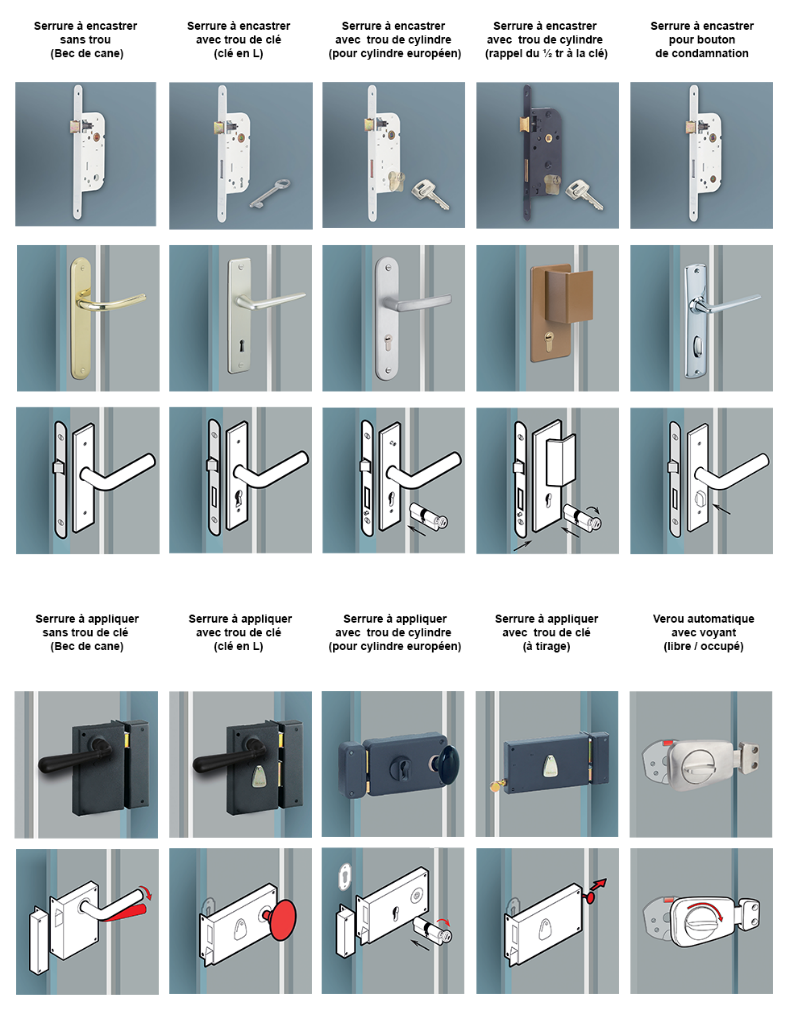 Serrure à encastrer sans trou (Bec de cane)

Serrure à encastrer avec trou de clé (clé en L)

Serrure à encastrer avec trou de cylindre (pour cylindre européen)

Serrure à encastrer avec trou de cylindre (rappel du ½ tr à la clé)

Serrure à encastrer pour bouton de condamnation

Serrure à appliquer sans trou de clé (Bec de cane)

Serrure à appliquer avec trou de clé (clé en L)

Serrure à appliquer avec trou de cylindre (pour cylindre européen)

Serrure à appliquer avec trou de clé (à tirage)

Verou automatique avec voyant (libre / occupé)